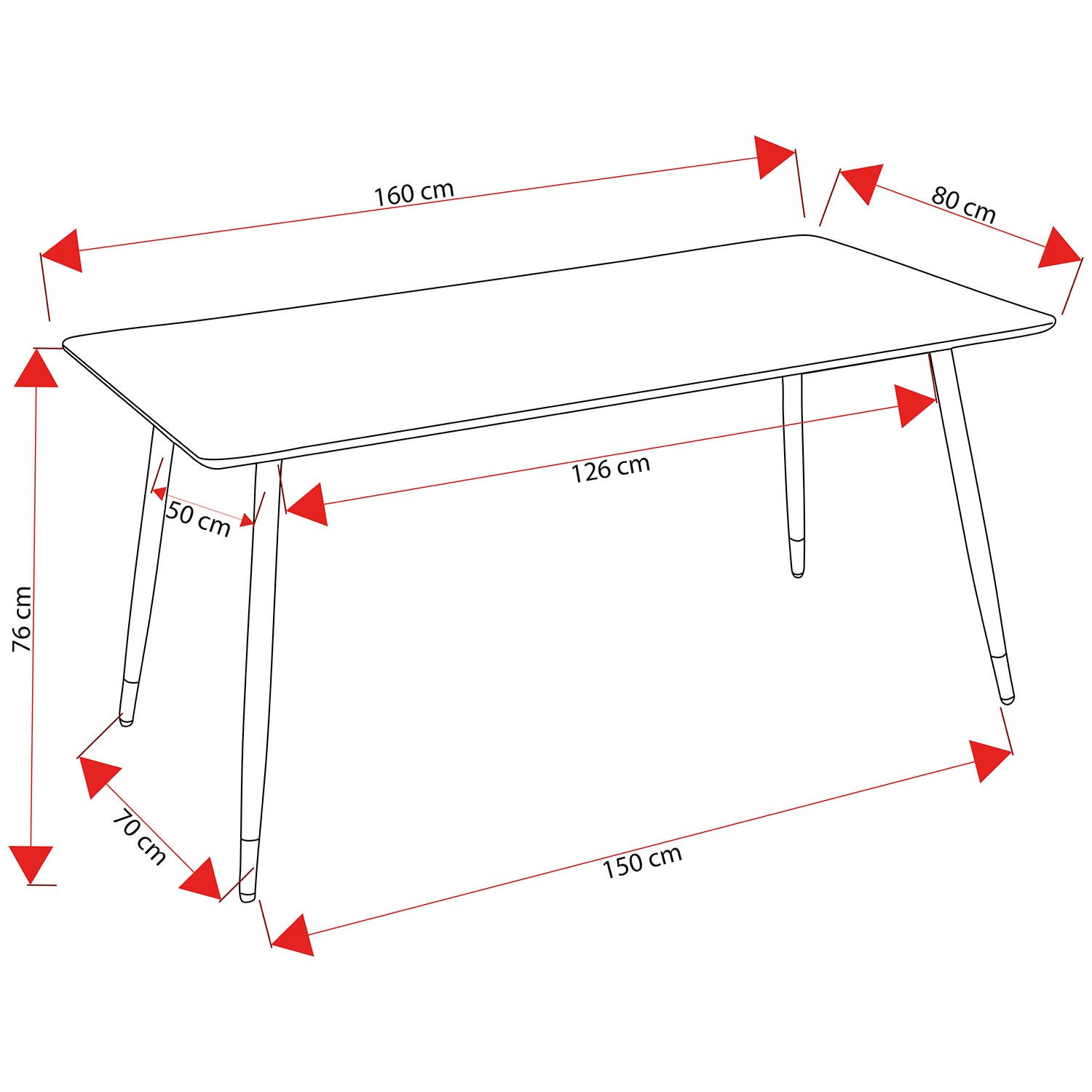 160 cm
80 cm
126 cm
50 cm
76 cm
70 cm
150 cm